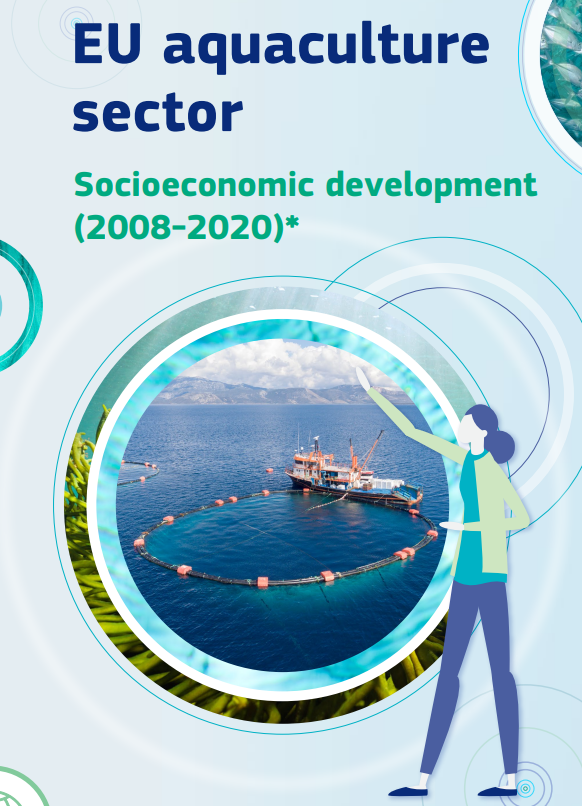 EU aquaculture sector

Socioeconomic development (2008-2020)*