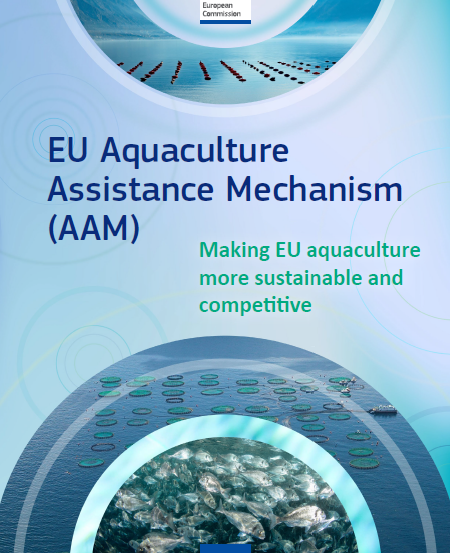 European Commission

EU Aquaculture Assistance Mechanism (AAM)

Making EU aquaculture more sustainable and competitive